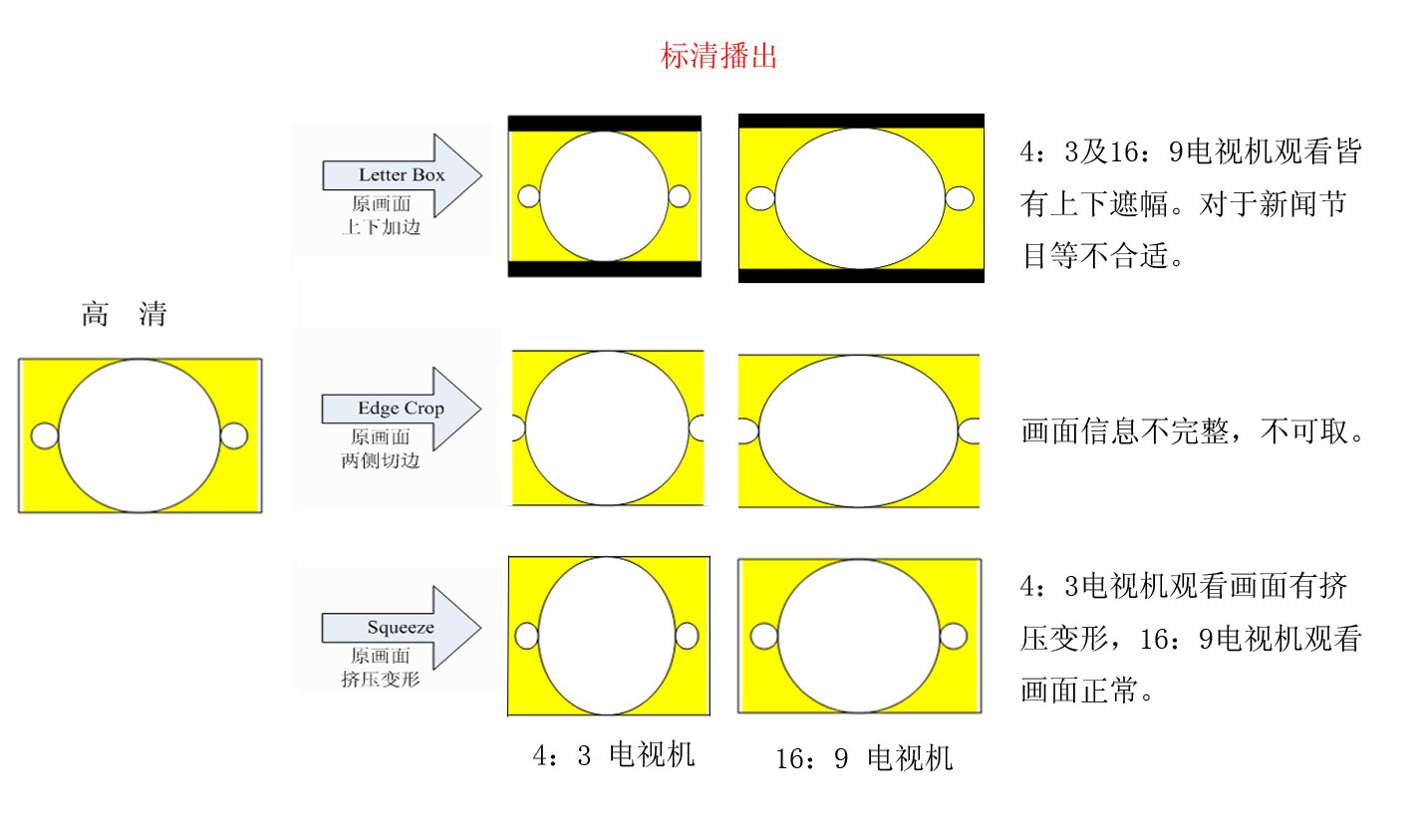 标清播出

高 清

Letter Box
原画面
上下加边

4：3及16：9电视机观看皆有上下遮幅。对于新闻节目等不合适。

Edge Crop
原画面
两侧切边

画面信息不完整，不可取。

Squeeze
原画面
挤压变形

4：3电视机观看画面有挤压变形，16：9电视机观看画面正常。

4：3 电视机

16：9 电视机